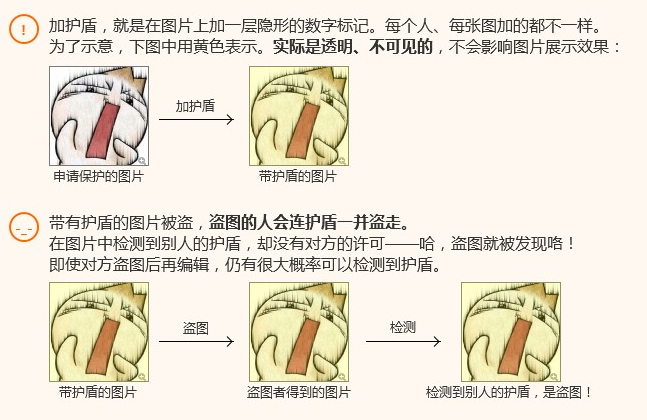 !

加护盾，就是在图片上加一层隐形的数字标记。每个人、每张图加的都不一样。
为了示意，下图中用黄色表示。实际是透明、不可见的，不会影响图片展示效果：

加护盾

申请保护的图片

带护盾的图片

-_-

带有护盾的图片被盗，盗图的人会连护盾一并盗走。
在图片中检测到别人的护盾，却没有对方的许可——哈，盗图就被发现咯！
即使对方盗图后再编辑，仍有很大概率可以检测到护盾。

盗图

检测

带护盾的图片

盗图者得到的图片

检测到别人的护盾，是盗图！