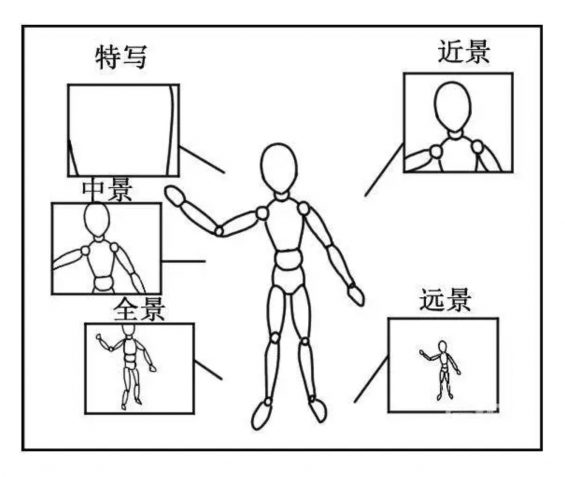 特写

近景

中景

全景

远景