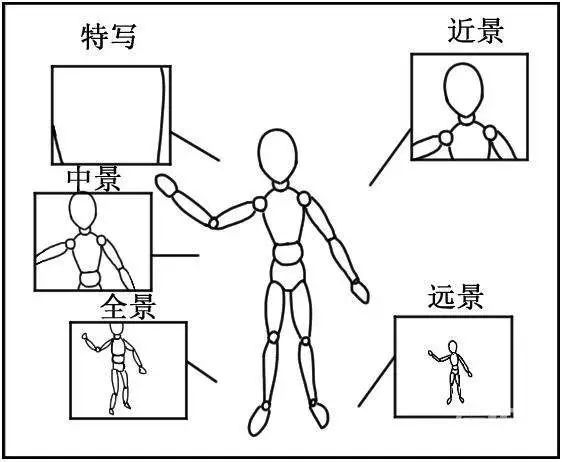 特写

近景

中景

全景

远景