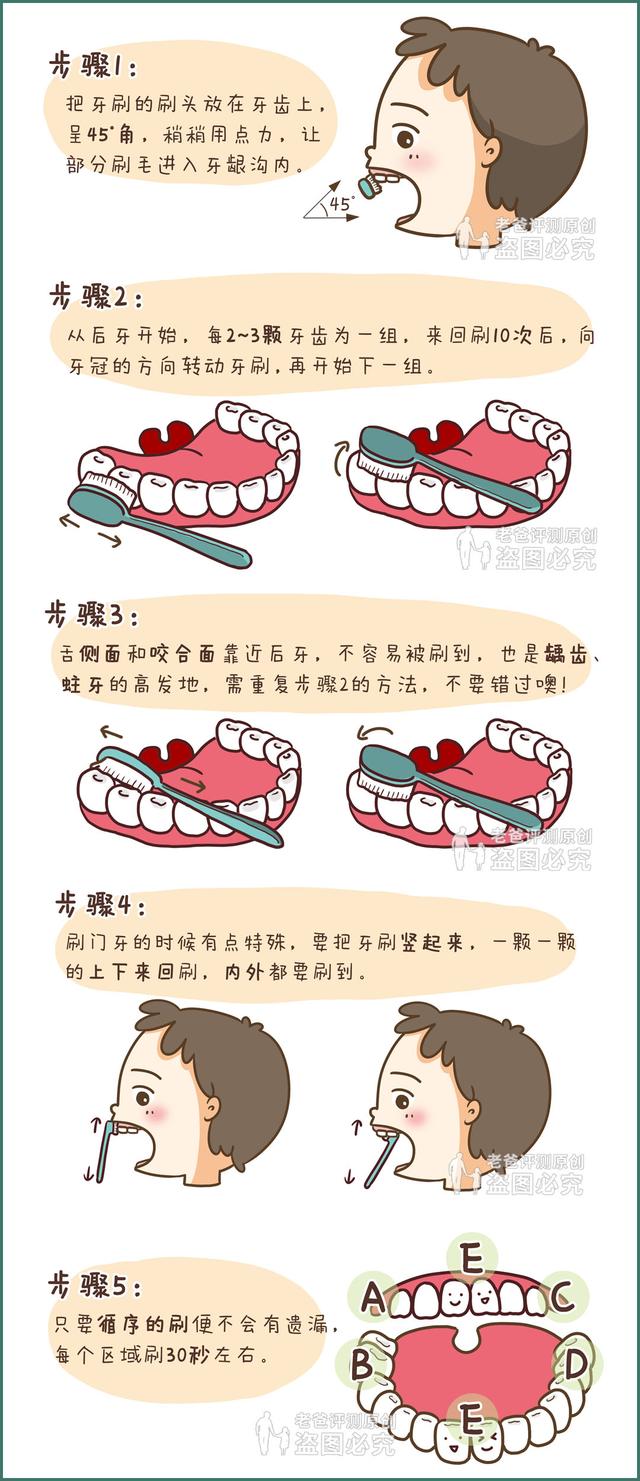 步骤1：

把牙刷的刷头放在牙齿上，呈45°角，稍稍用点力，让部分刷毛进入牙龈沟内。

45°

老爸评测原创
盗图必究

步骤2：

从后牙开始，每2~3颗牙齿为一组，来回刷10次后，向牙冠的方向转动牙刷，再开始下一组。

老爸评测原创
盗图必究

步骤3：

舌侧面和咬合面靠近后牙，不容易被刷到，也是龋齿、蛀牙的高发地，需重复步骤2的方法，不要错过噢！

老爸评测原创
盗图必究

步骤4：

刷门牙的时候有点特殊，要把牙刷竖起来，一颗一颗的上下来回刷，内外都要刷到。

老爸评测原创
盗图必究

步骤5：

只要循序的刷便不会有遗漏，每个区域刷30秒左右。

E
A
C
B
D
E

老爸评测原创
盗图必究